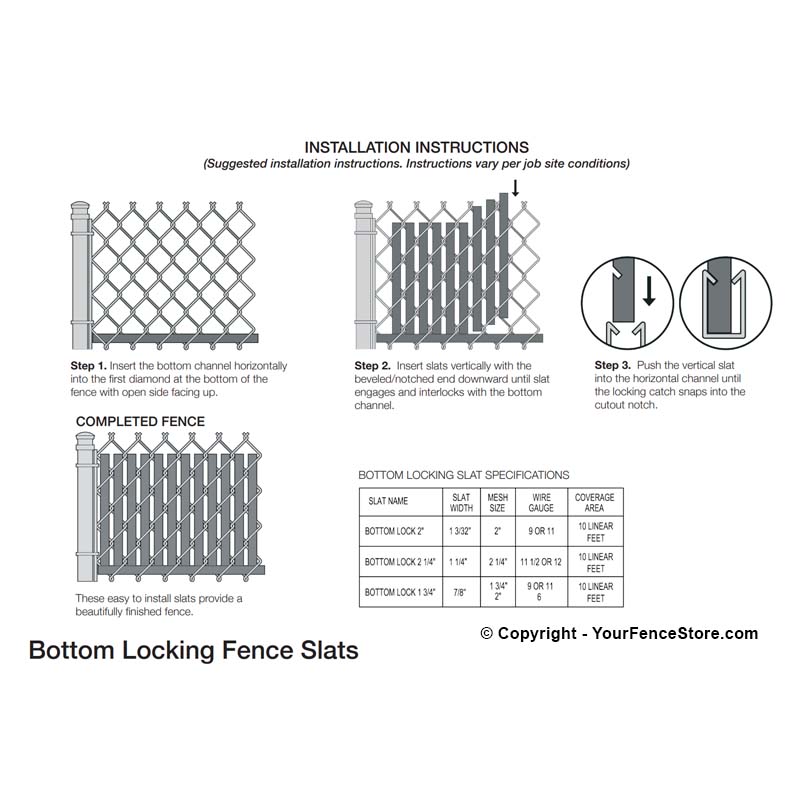 INSTALLATION INSTRUCTIONS
(Suggested installation instructions. Instructions vary per job site conditions)

Step 1. Insert the bottom channel horizontally into the first diamond at the bottom of the fence with open side facing up.

Step 2. Insert slats vertically with the beveled/notched end downward until slat engages and interlocks with the bottom channel.

Step 3. Push the vertical slat into the horizontal channel until the locking catch snaps into the cutout notch.

COMPLETED FENCE

These easy to install slats provide a beautifully finished fence.

BOTTOM LOCKING SLAT SPECIFICATIONS

| SLAT NAME | SLAT WIDTH | MESH SIZE | WIRE GAUGE | COVERAGE AREA |
|---|---|---|---|---|
| BOTTOM LOCK 2" | 1 3/32" | 2" | 9 OR 11 | 10 LINEAR FEET |
| BOTTOM LOCK 2 1/4" | 1 1/4" | 2 1/4" | 11 1/2 OR 12 | 10 LINEAR FEET |
| BOTTOM LOCK 1 3/4" | 7/8" | 1 3/4" 2" | 9 OR 11 6 | 10 LINEAR FEET |

© Copyright - YourFenceStore.com

Bottom Locking Fence Slats